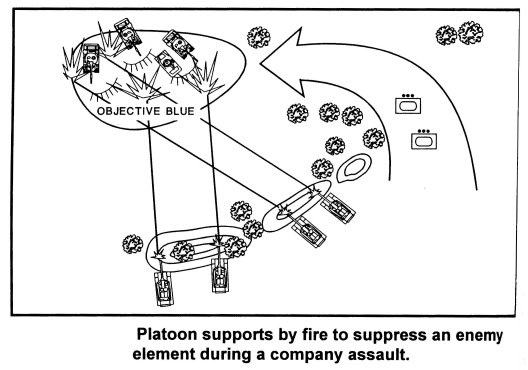 OBJECTIVE BLUE

Platoon supports by fire to suppress an enemy element during a company assault.